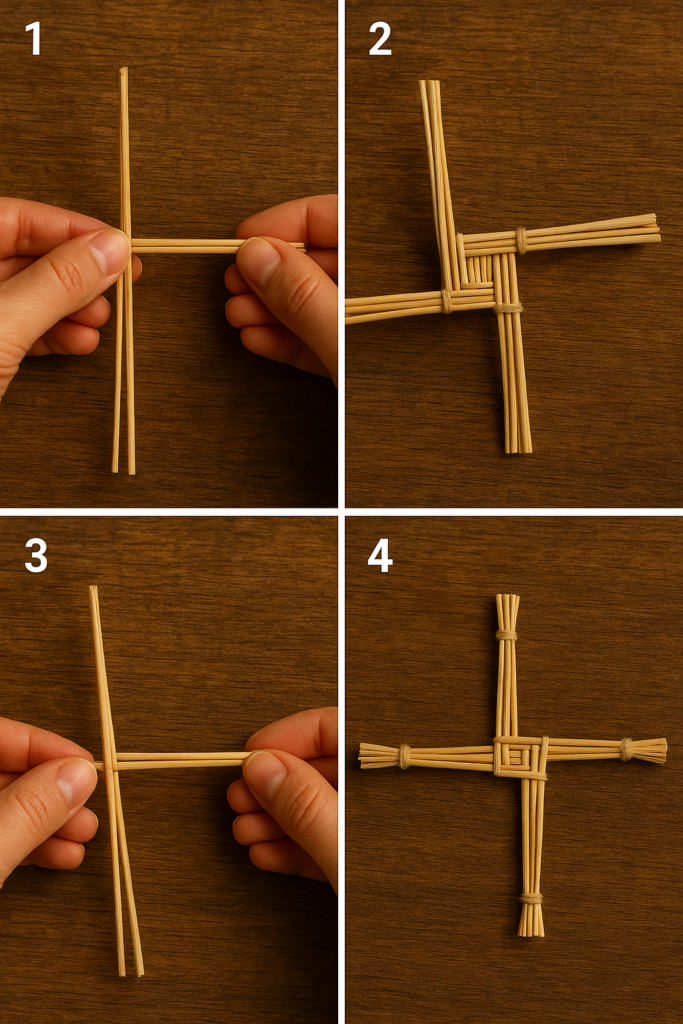 1

2

3

4